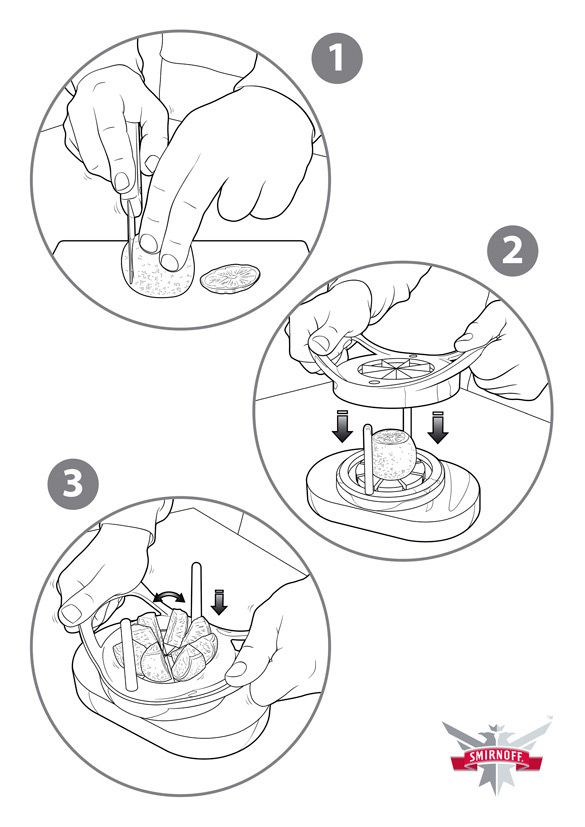 1

2

3

SMIRNOFF